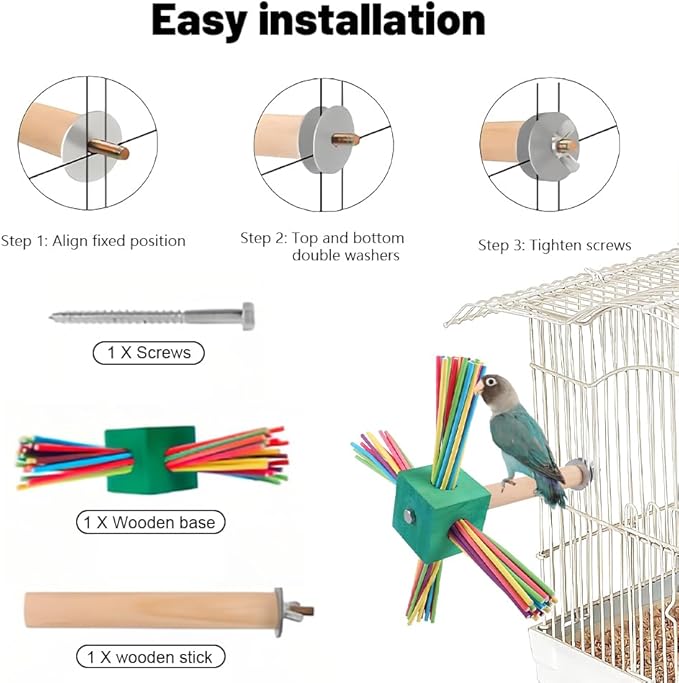 Easy installation

Step 1: Align fixed position

Step 2: Top and bottom double washers

Step 3: Tighten screws

1 X Screws

1 X Wooden base

1 X wooden stick