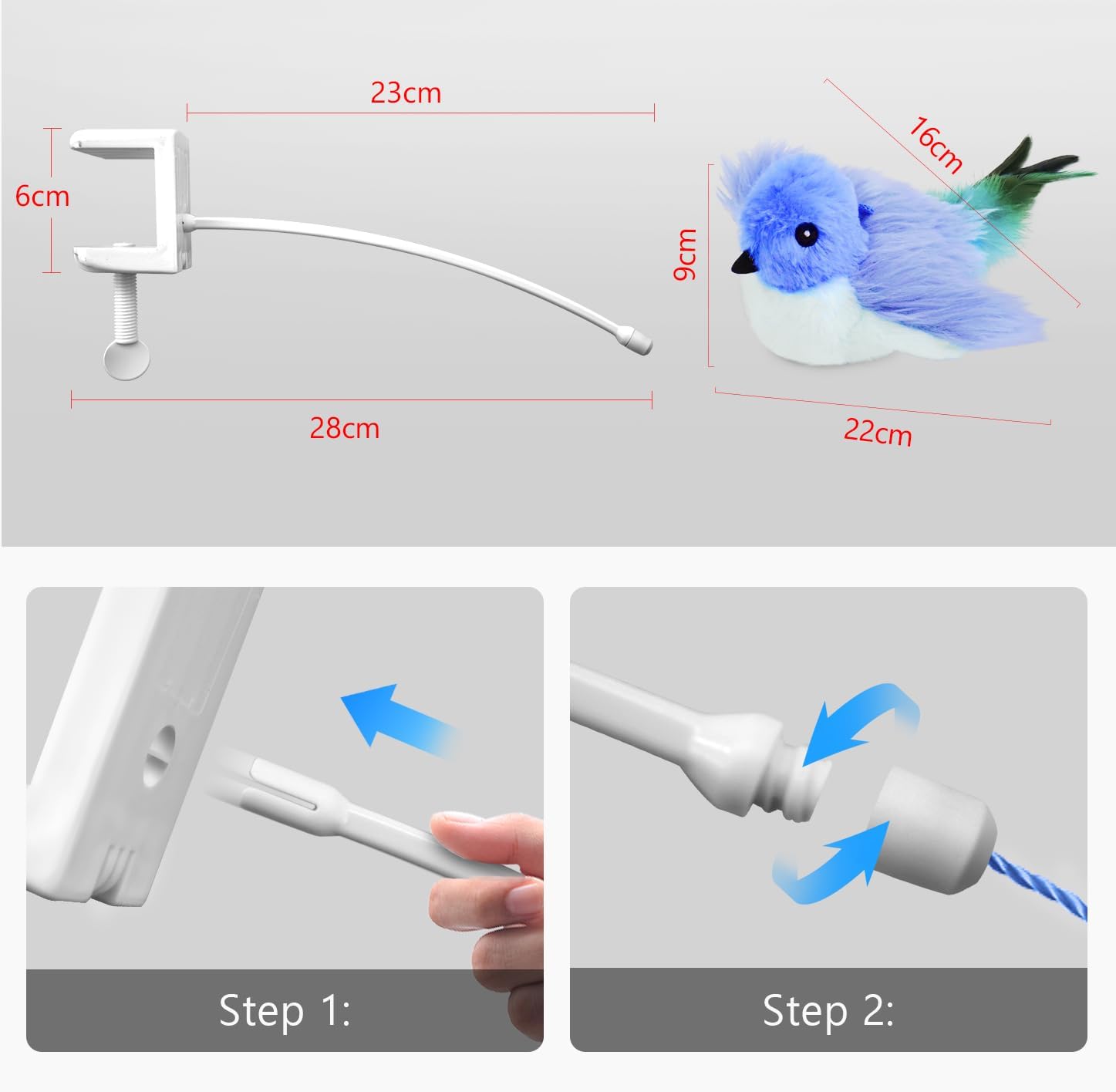 23cm

6cm

28cm

16cm

9cm

22cm

Step 1:

Step 2: