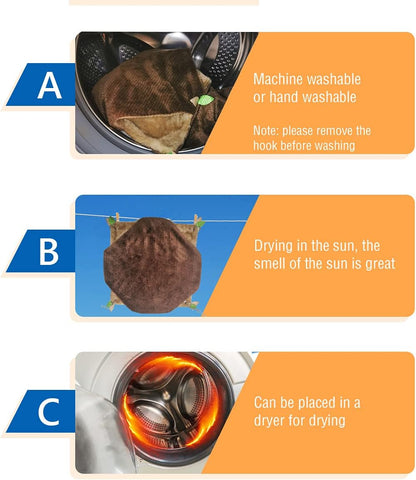 A

Machine washable or hand washable

Note: please remove the hook before washing

B

Drying in the sun, the smell of the sun is great

C

Can be placed in a dryer for drying