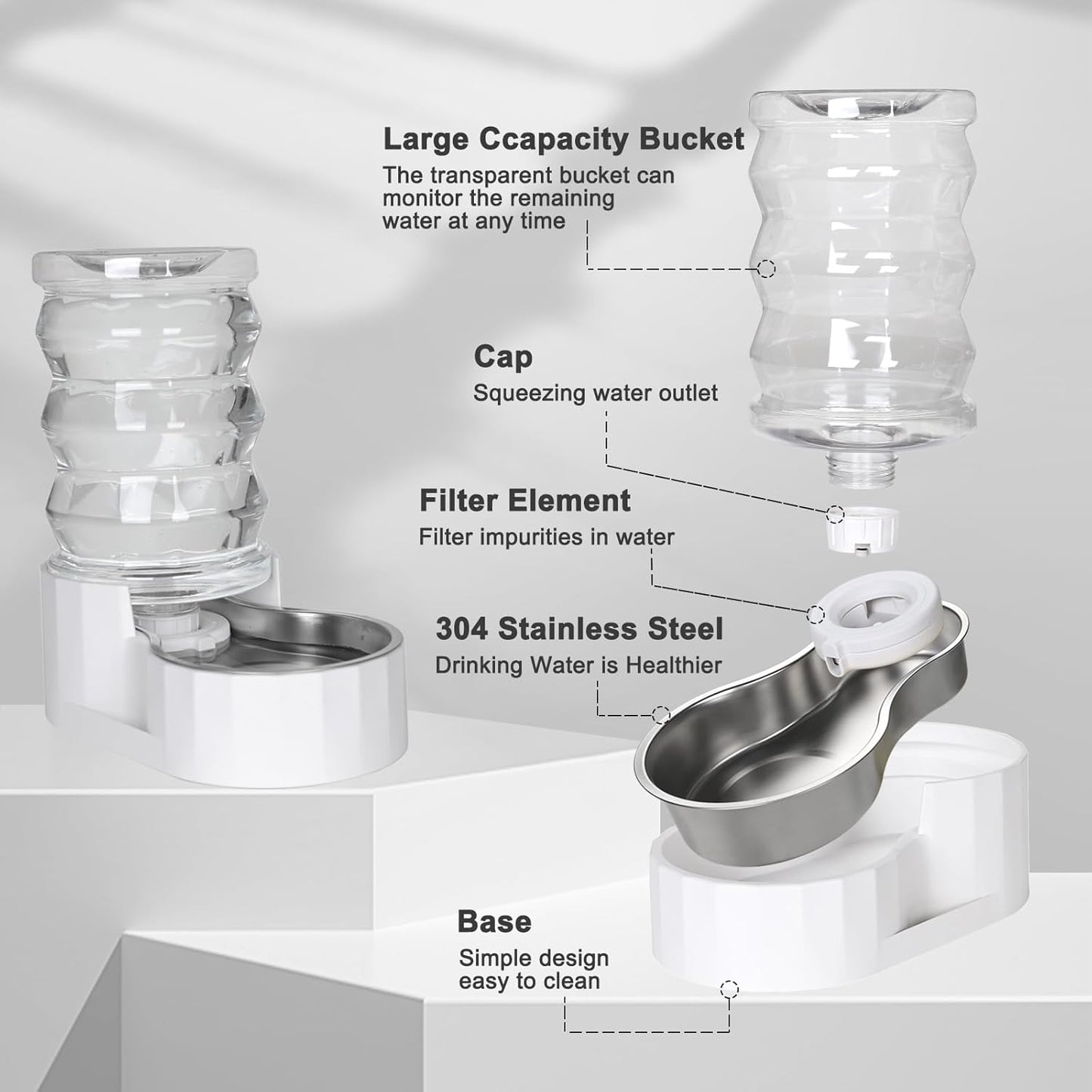 Large Ccapacity Bucket
The transparent bucket can monitor the remaining water at any time

Cap
Squeezing water outlet

Filter Element
Filter impurities in water

304 Stainless Steel
Drinking Water is Healthier

Base
Simple design easy to clean