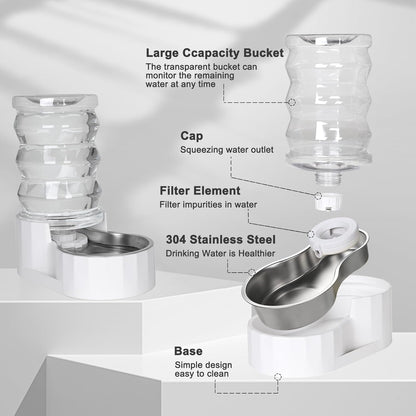 Large Ccapacity Bucket
The transparent bucket can monitor the remaining water at any time

Cap
Squeezing water outlet

Filter Element
Filter impurities in water

304 Stainless Steel
Drinking Water is Healthier

Base
Simple design easy to clean