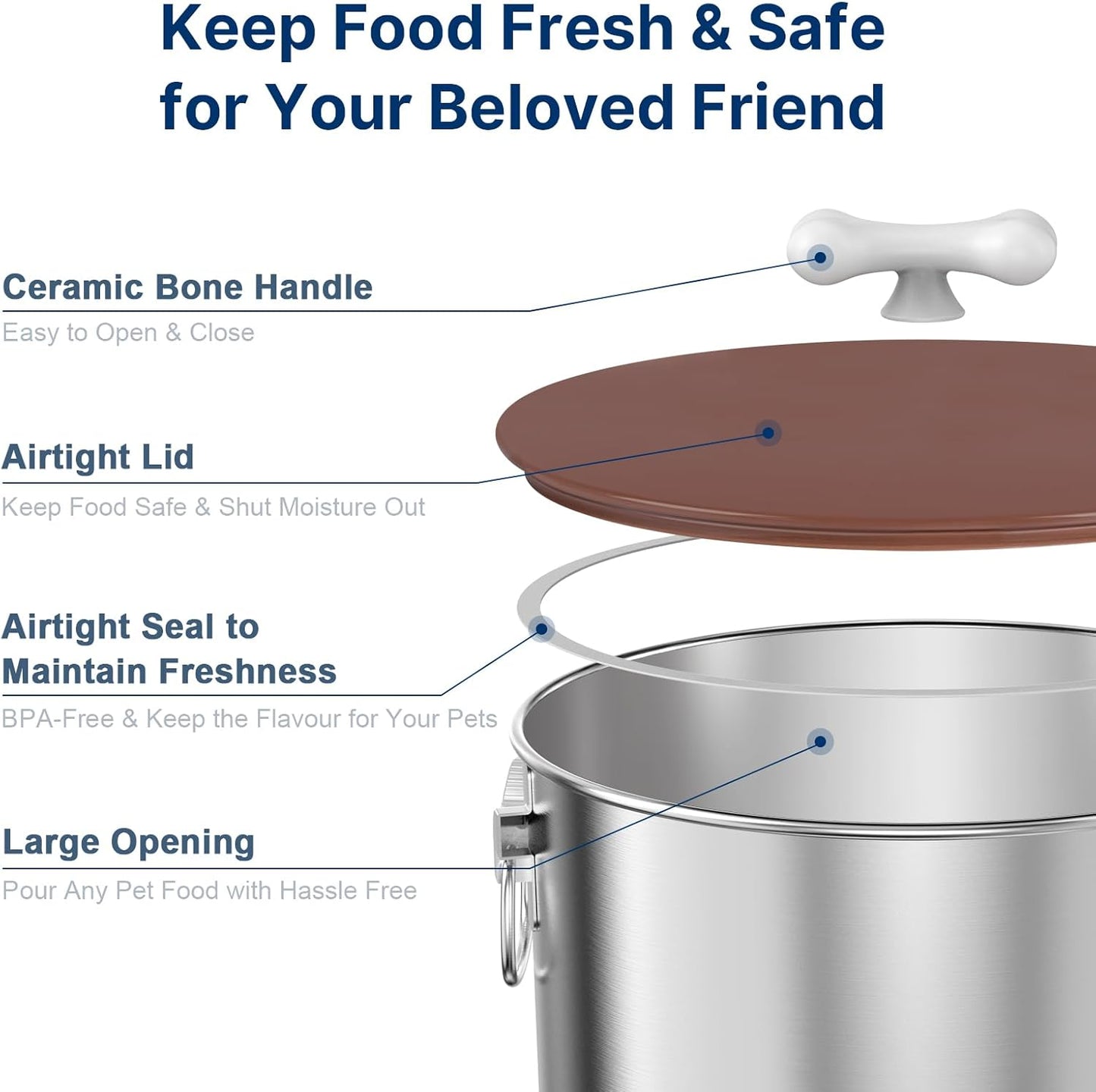 Keep Food Fresh & Safe for Your Beloved Friend

Ceramic Bone Handle

Easy to Open & Close

Airtight Lid

Keep Food Safe & Shut Moisture Out

Airtight Seal to Maintain Freshness

BPA-Free & Keep the Flavour for Your Pets

Large Opening

Pour Any Pet Food with Hassle Free