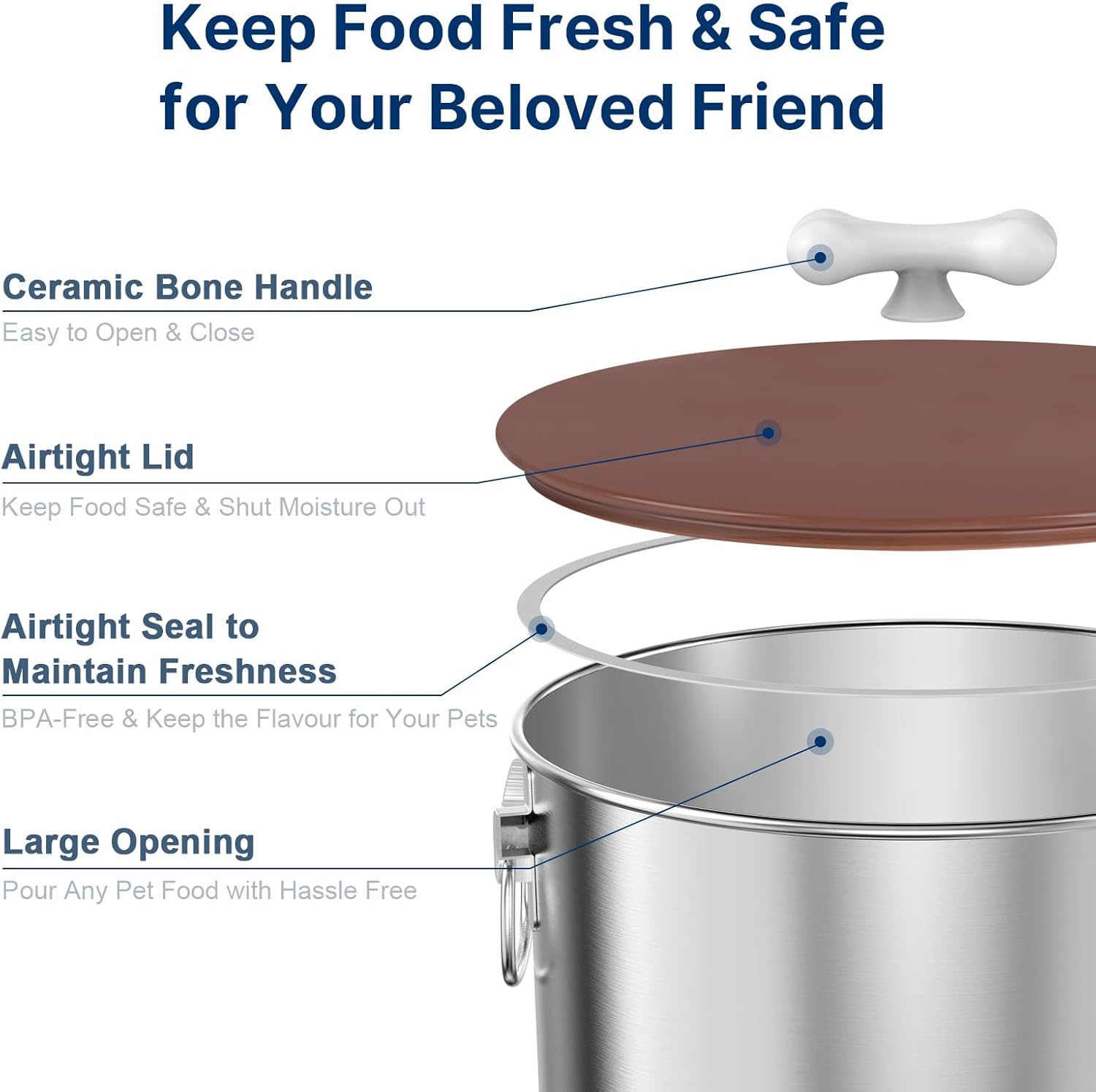 Keep Food Fresh & Safe for Your Beloved Friend

Ceramic Bone Handle

Easy to Open & Close

Airtight Lid

Keep Food Safe & Shut Moisture Out

Airtight Seal to Maintain Freshness

BPA-Free & Keep the Flavour for Your Pets

Large Opening

Pour Any Pet Food with Hassle Free