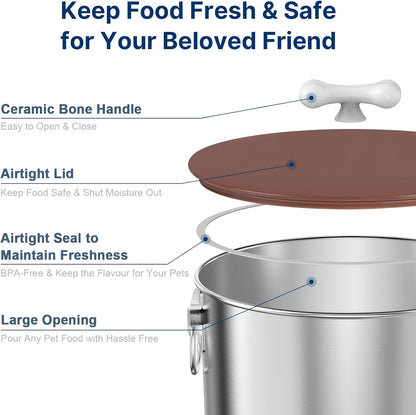 Keep Food Fresh & Safe for Your Beloved Friend

Ceramic Bone Handle
Easy to Open & Close

Airtight Lid
Keep Food Safe & Shut Moisture Out

Airtight Seal to Maintain Freshness
BPA-Free & Keep the Flavour for Your Pets

Large Opening
Pour Any Pet Food with Hassle Free