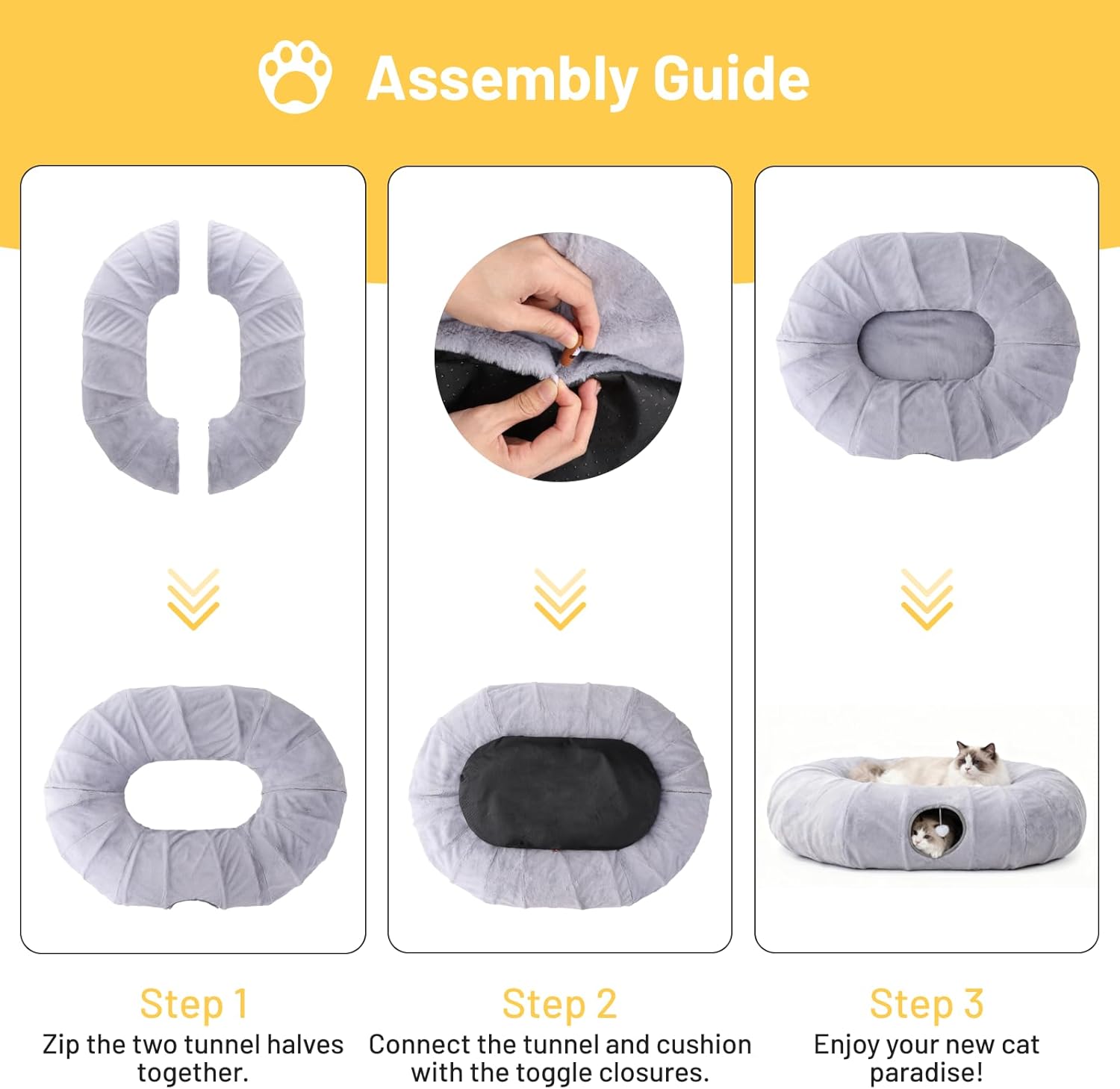 Assembly Guide

Step 1
Zip the two tunnel halves together.

Step 2
Connect the tunnel and cushion with the toggle closures.

Step 3
Enjoy your new cat paradise!