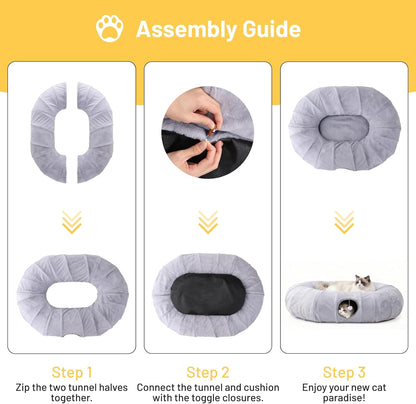 Assembly Guide

Step 1
Zip the two tunnel halves together.

Step 2
Connect the tunnel and cushion with the toggle closures.

Step 3
Enjoy your new cat paradise!