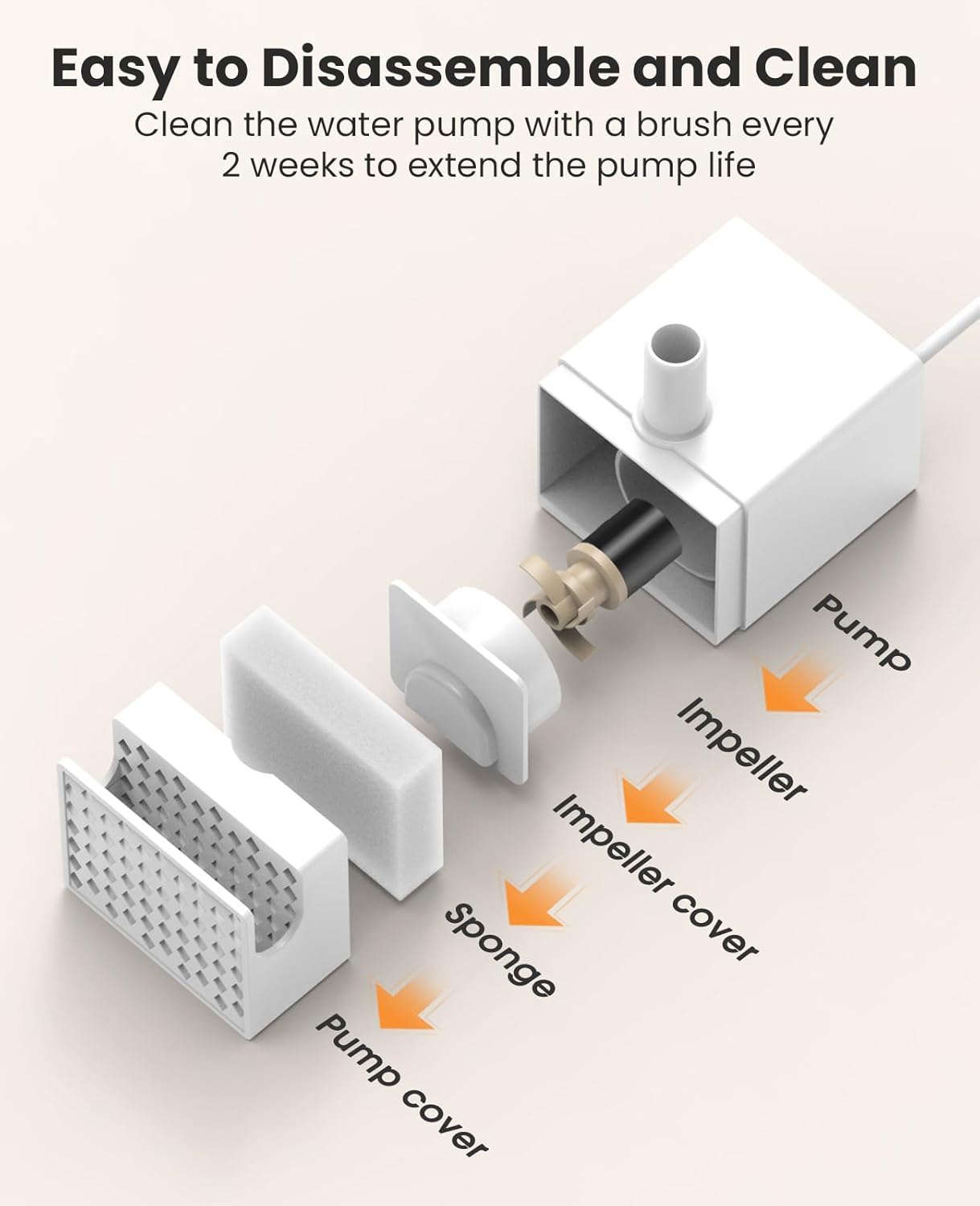 Easy to Disassemble and Clean

Clean the water pump with a brush every 2 weeks to extend the pump life

Pump

Impeller

Impeller cover

Sponge

Pump cover