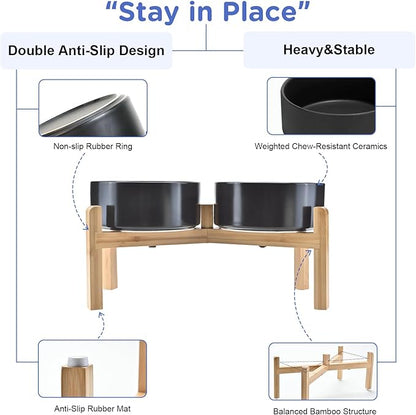 "Stay in Place"

Double Anti-Slip Design

Heavy&Stable

Non-slip Rubber Ring

Weighted Chew-Resistant Ceramics

Anti-Slip Rubber Mat

Balanced Bamboo Structure