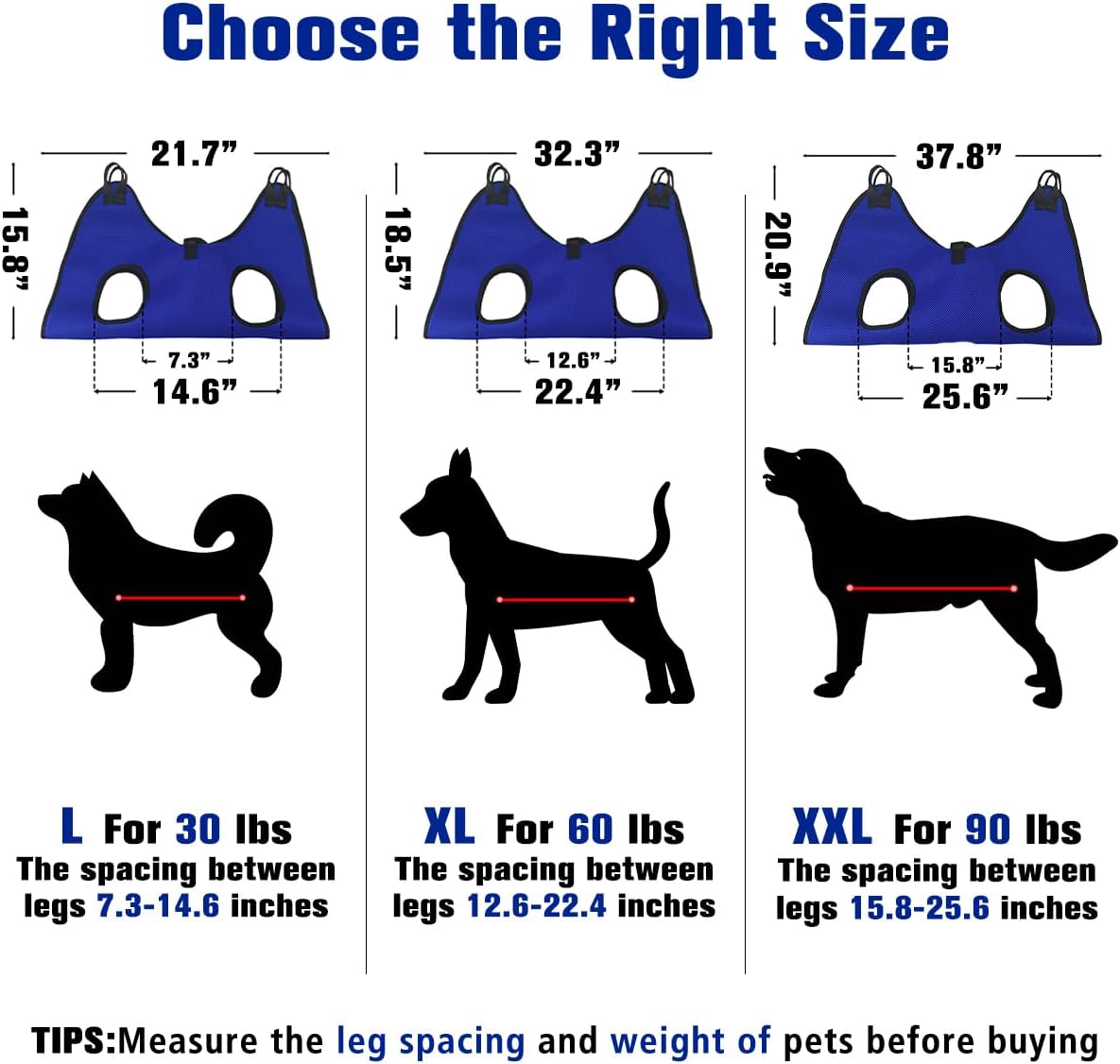 Choose the Right Size

21.7”
15.8”
7.3”
14.6”

L For 30 lbs
The spacing between legs 7.3-14.6 inches

32.3”
18.5”
12.6”
22.4”

XL For 60 lbs
The spacing between legs 12.6-22.4 inches

37.8”
20.9”
15.8”
25.6”

XXL For 90 lbs
The spacing between legs 15.8-25.6 inches

TIPS:Measure the leg spacing and weight of pets before buying