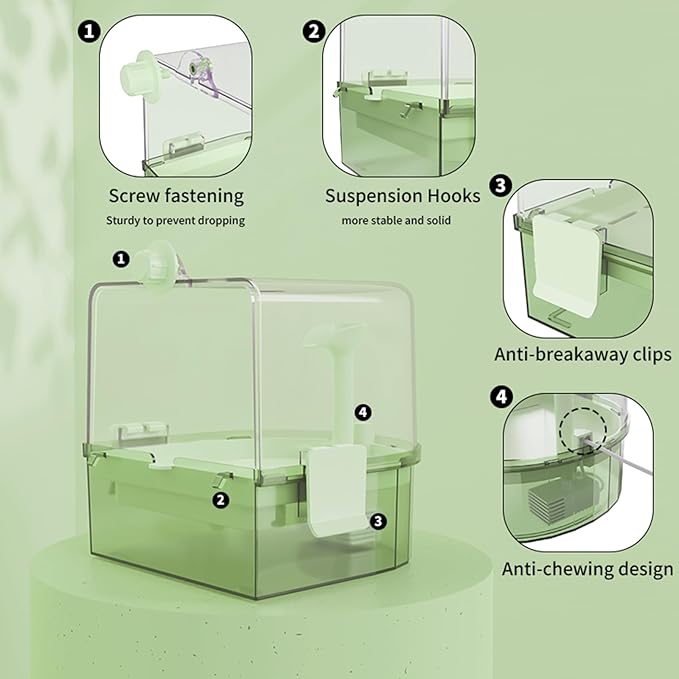 1

Screw fastening

Sturdy to prevent dropping

2

Suspension Hooks

more stable and solid

3

Anti-breakaway clips

4

Anti-chewing design

1

4

2

3