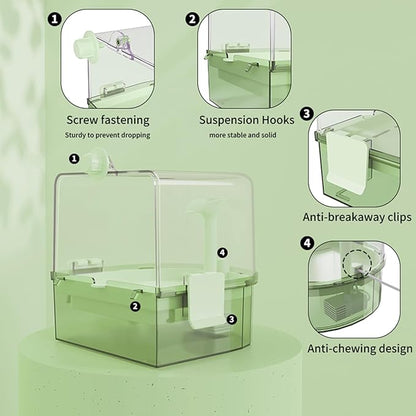 1

Screw fastening
Sturdy to prevent dropping

2

Suspension Hooks
more stable and solid

3

Anti-breakaway clips

4

Anti-chewing design

1

4

2

3