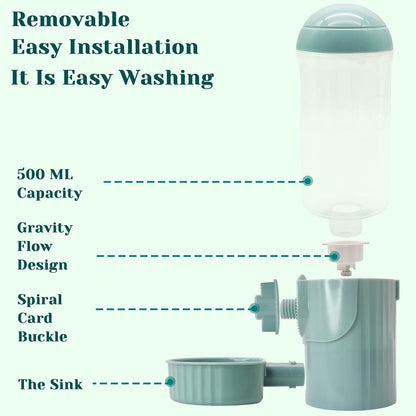 Removable
Easy Installation
It Is Easy Washing

500 ML Capacity

Gravity Flow Design

Spiral Card Buckle

The Sink