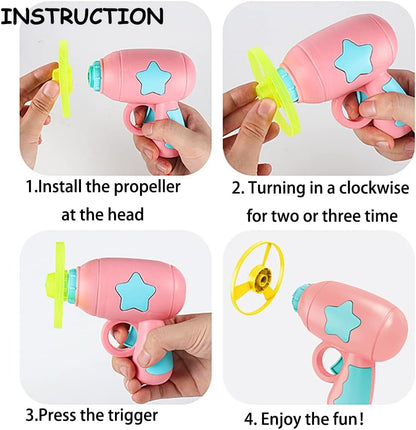 INSTRUCTION

1.Install the propeller at the head

2. Turning in a clockwise for two or three time

3.Press the trigger

4. Enjoy the fun!