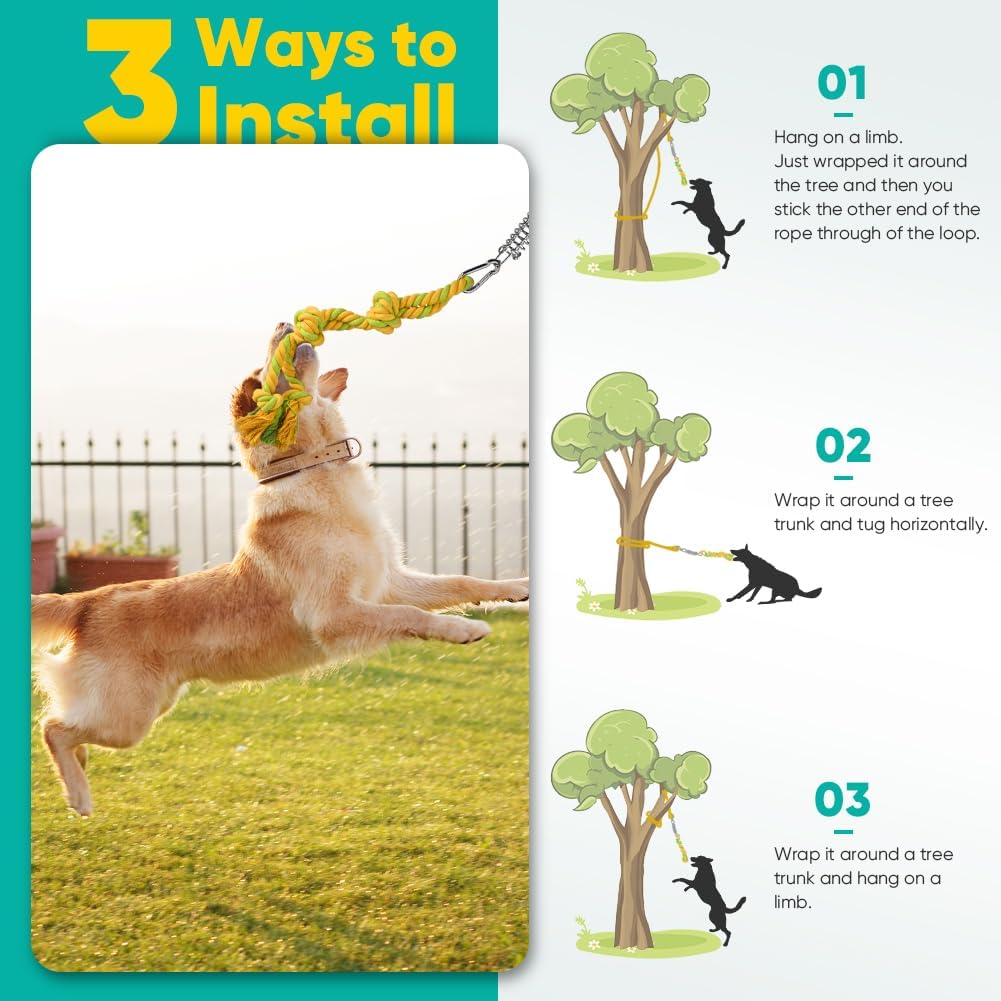 3 Ways to Install

01

Hang on a limb. Just wrapped it around the tree and then you stick the other end of the rope through of the loop.

02

Wrap it around a tree trunk and tug horizontally.

03

Wrap it around a tree trunk and hang on a limb.