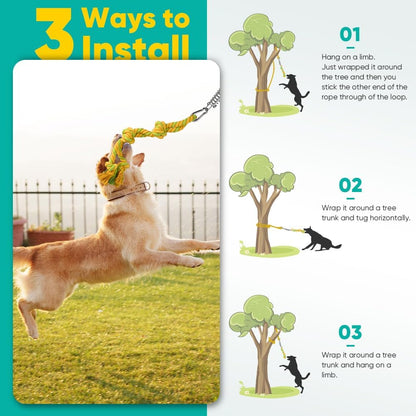 3 Ways to Install

01

Hang on a limb.
Just wrapped it around the tree and then you stick the other end of the rope through of the loop.

02

Wrap it around a tree trunk and tug horizontally.

03

Wrap it around a tree trunk and hang on a limb.