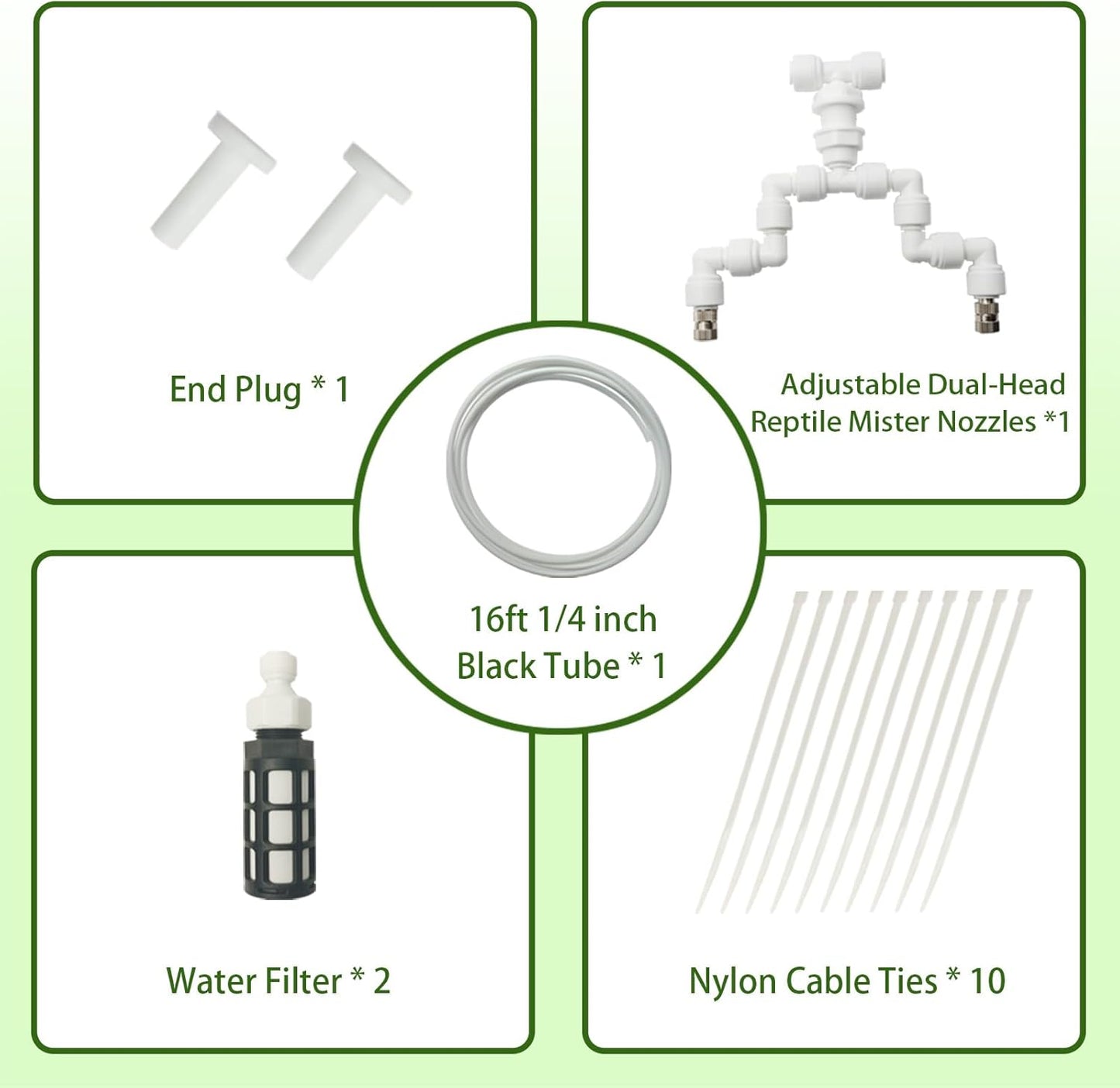 End Plug * 1

Adjustable Dual-Head Reptile Mister Nozzles *1

16ft 1/4 inch Black Tube * 1

Water Filter * 2

Nylon Cable Ties * 10