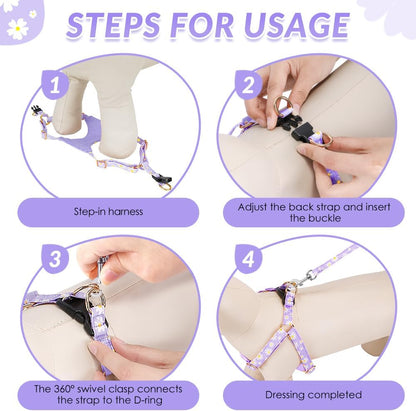 STEPS FOR USAGE

1

Step-in harness

2

Adjust the back strap and insert the buckle

3

The 360° swivel clasp connects the strap to the D-ring

4

Dressing completed