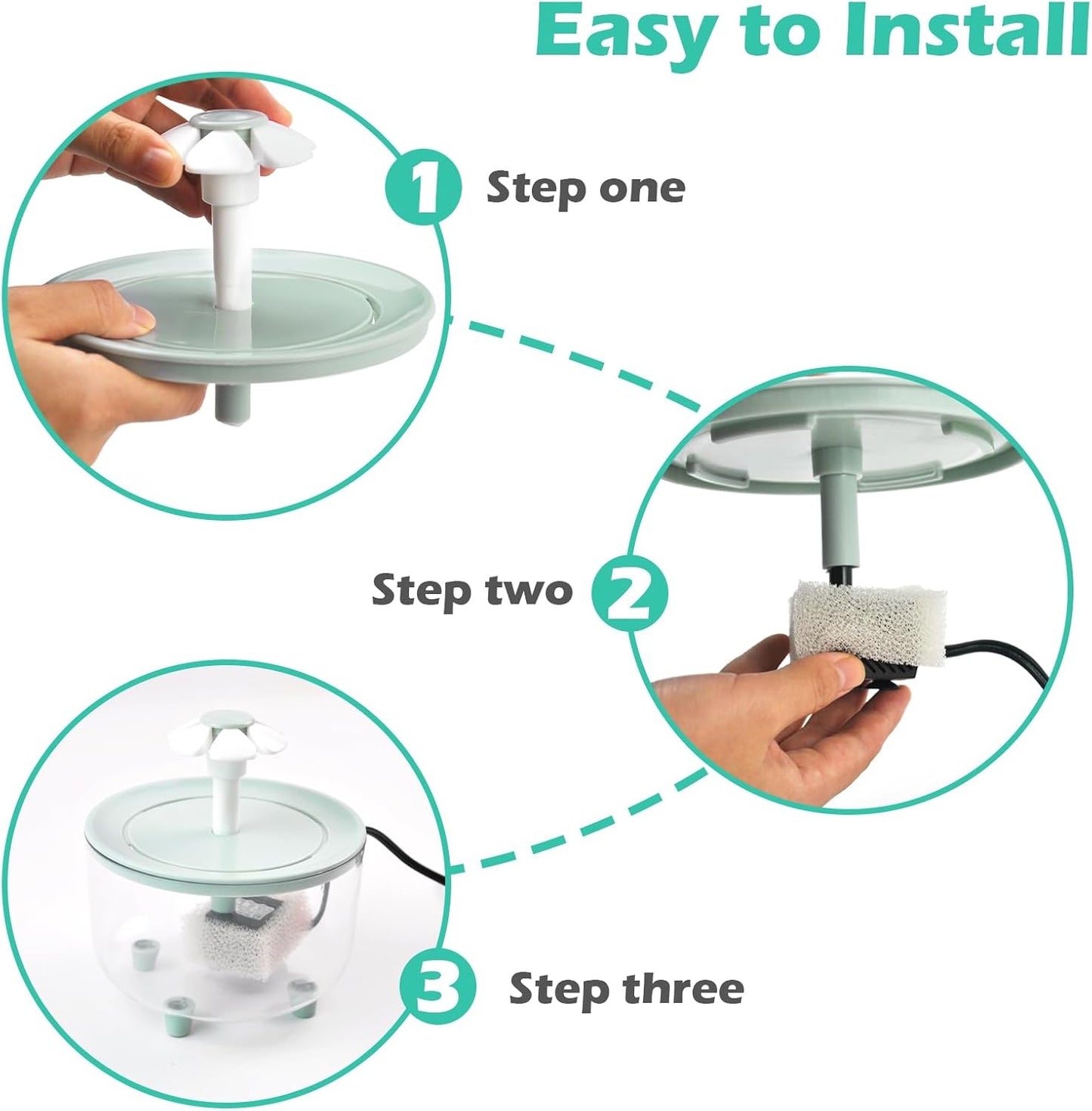 Easy to Install

1 Step one

Step two 2

3 Step three