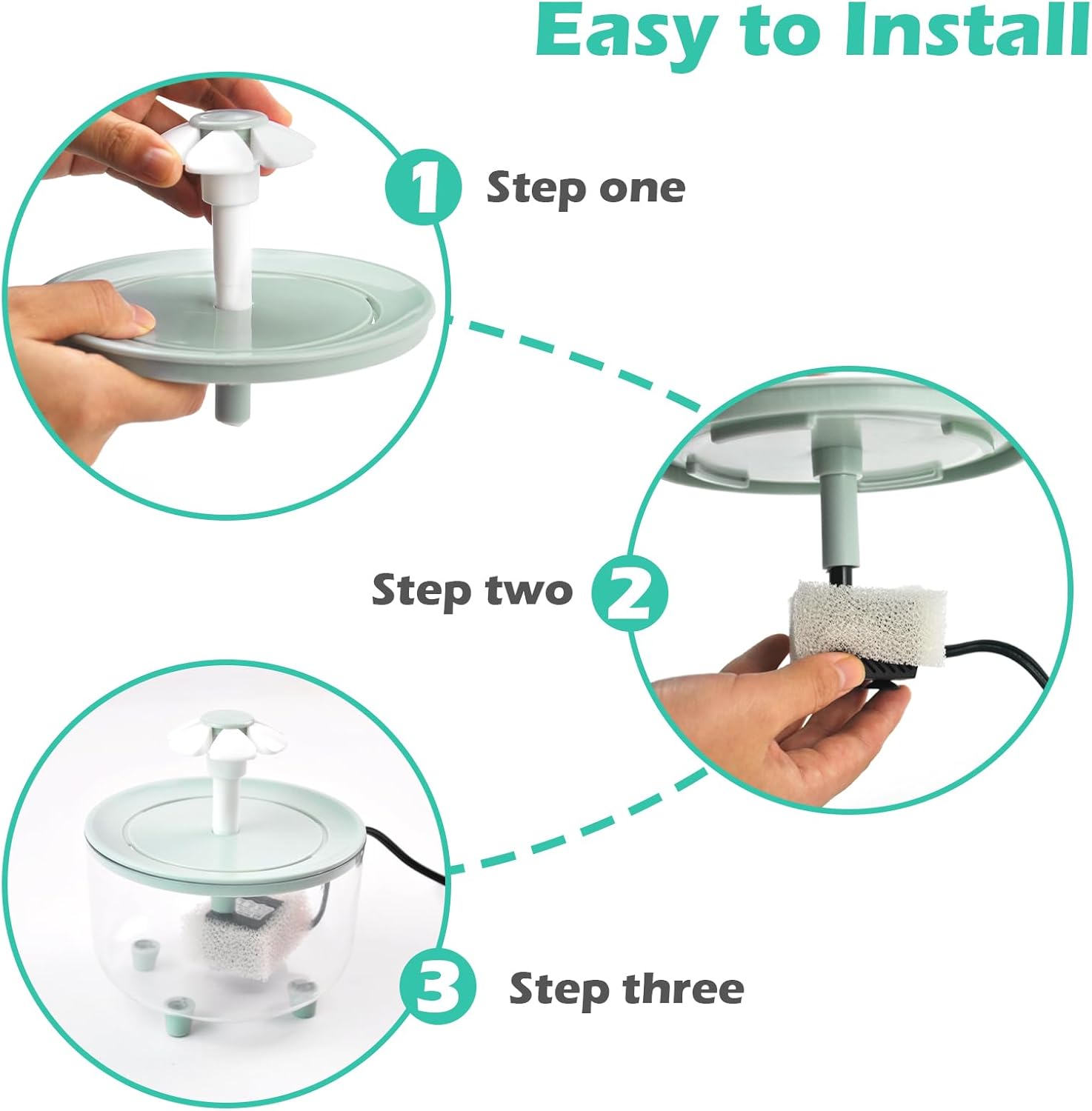 Easy to Install

1 Step one

Step two 2

3 Step three