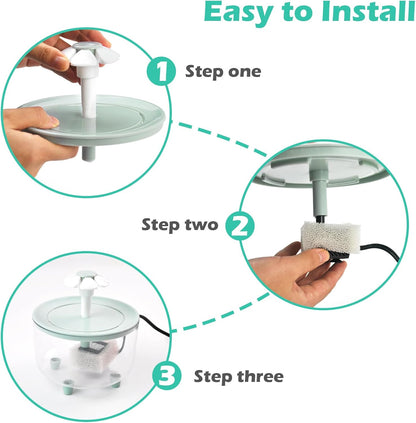 Easy to Install

1 Step one

Step two 2

3 Step three