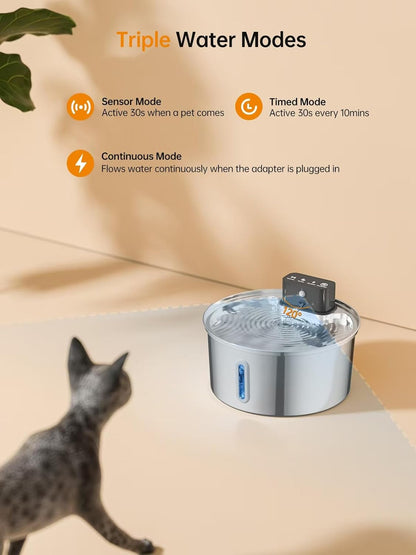 Triple Water Modes

Sensor Mode
Active 30s when a pet comes

Timed Mode
Active 30s every 10mins

Continuous Mode
Flows water continuously when the adapter is plugged in

120°