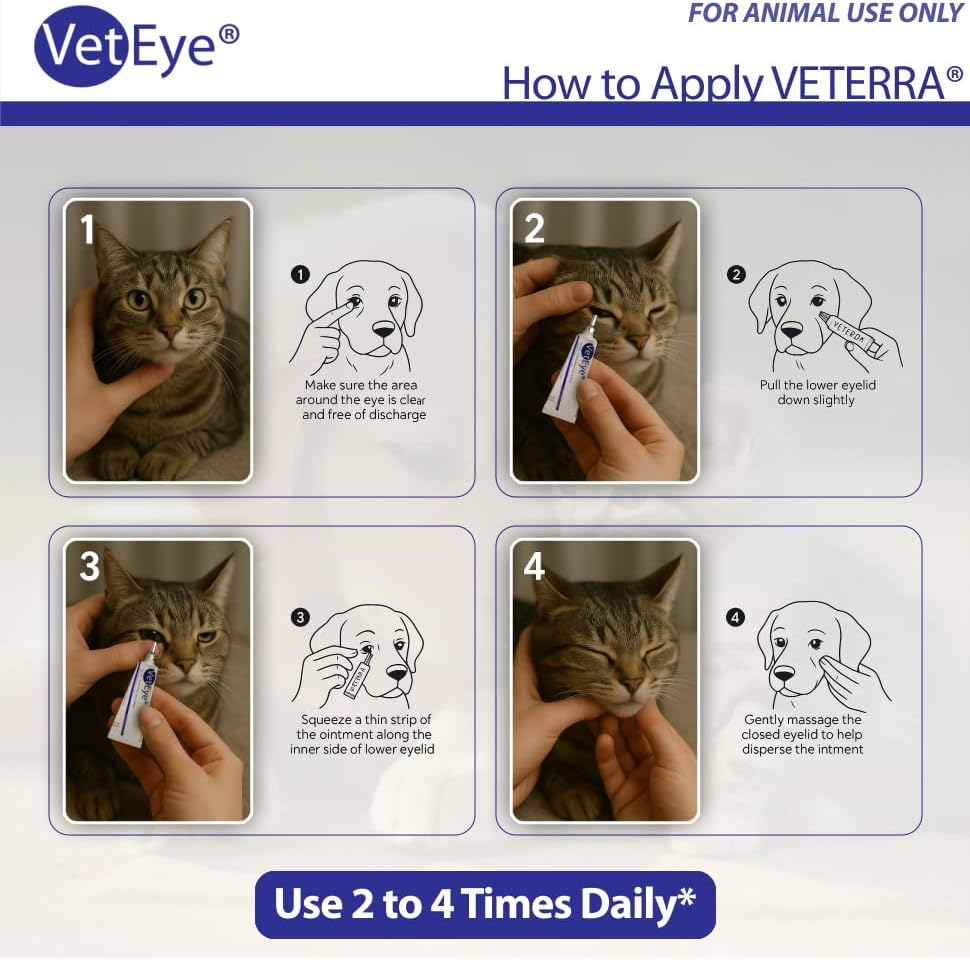 VetEye®

FOR ANIMAL USE ONLY

How to Apply VETERRA®

1

1 Make sure the area around the eye is clear and free of discharge

2

VetEye

2 VETERRA

Pull the lower eyelid down slightly

3

VetEye

3 VETERRA

Squeeze a thin strip of the ointment along the inner side of lower eyelid

4

4 Gently massage the closed eyelid to help disperse the intment

Use 2 to 4 Times Daily*