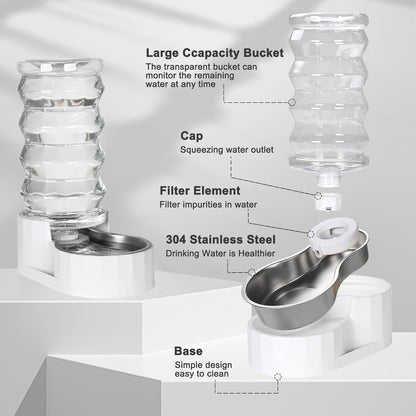 Large Ccapacity Bucket
The transparent bucket can monitor the remaining water at any time

Cap
Squeezing water outlet

Filter Element
Filter impurities in water

304 Stainless Steel
Drinking Water is Healthier

Base
Simple design easy to clean