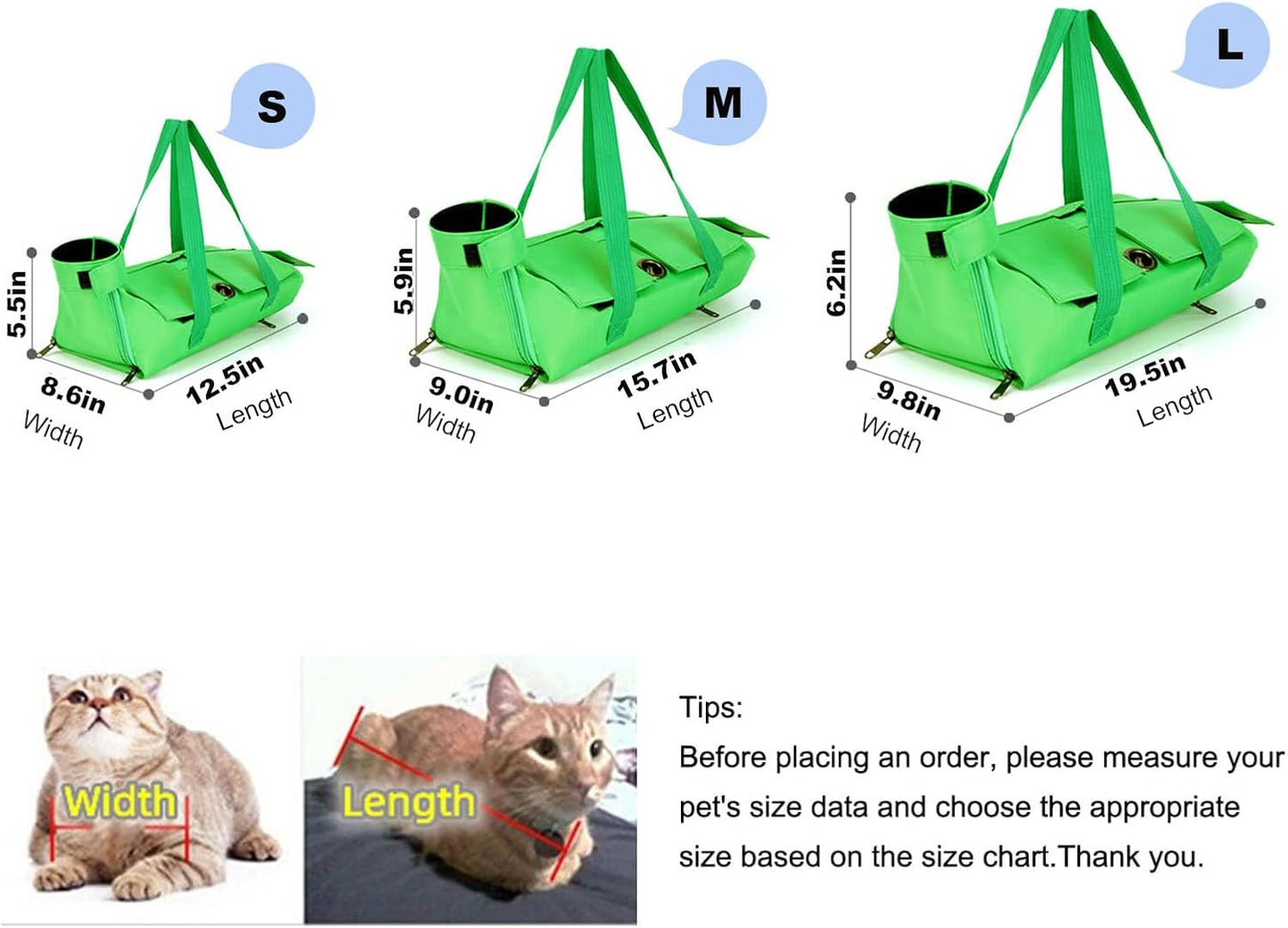 S

5.5in
8.6in
Width
12.5in
Length

M

5.9in
9.0in
Width
15.7in
Length

L

6.2in
9.8in
Width
19.5in
Length

Width

Length

Tips:
Before placing an order, please measure your pet's size data and choose the appropriate size based on the size chart.Thank you.