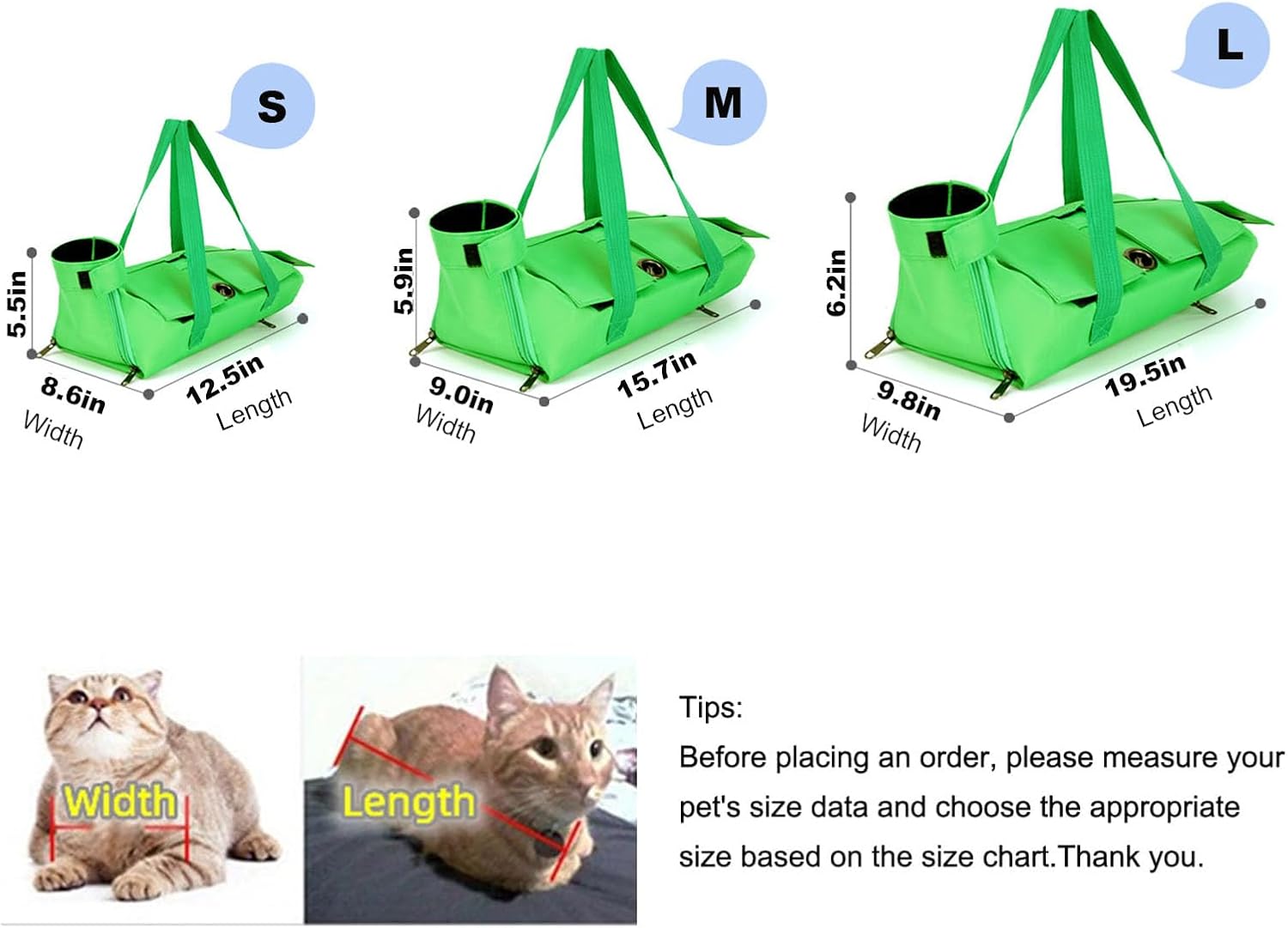 S

5.5in

8.6in
Width

12.5in
Length

M

5.9in

9.0in
Width

15.7in
Length

L

6.2in

9.8in
Width

19.5in
Length

Width

Length

Tips:
Before placing an order, please measure your pet's size data and choose the appropriate size based on the size chart.Thank you.