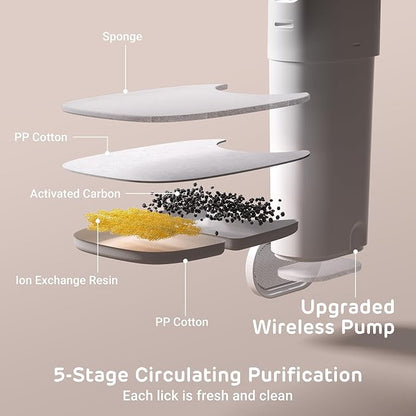 Sponge

PP Cotton

Activated Carbon

Ion Exchange Resin

PP Cotton

Upgraded Wireless Pump

5-Stage Circulating Purification
Each lick is fresh and clean