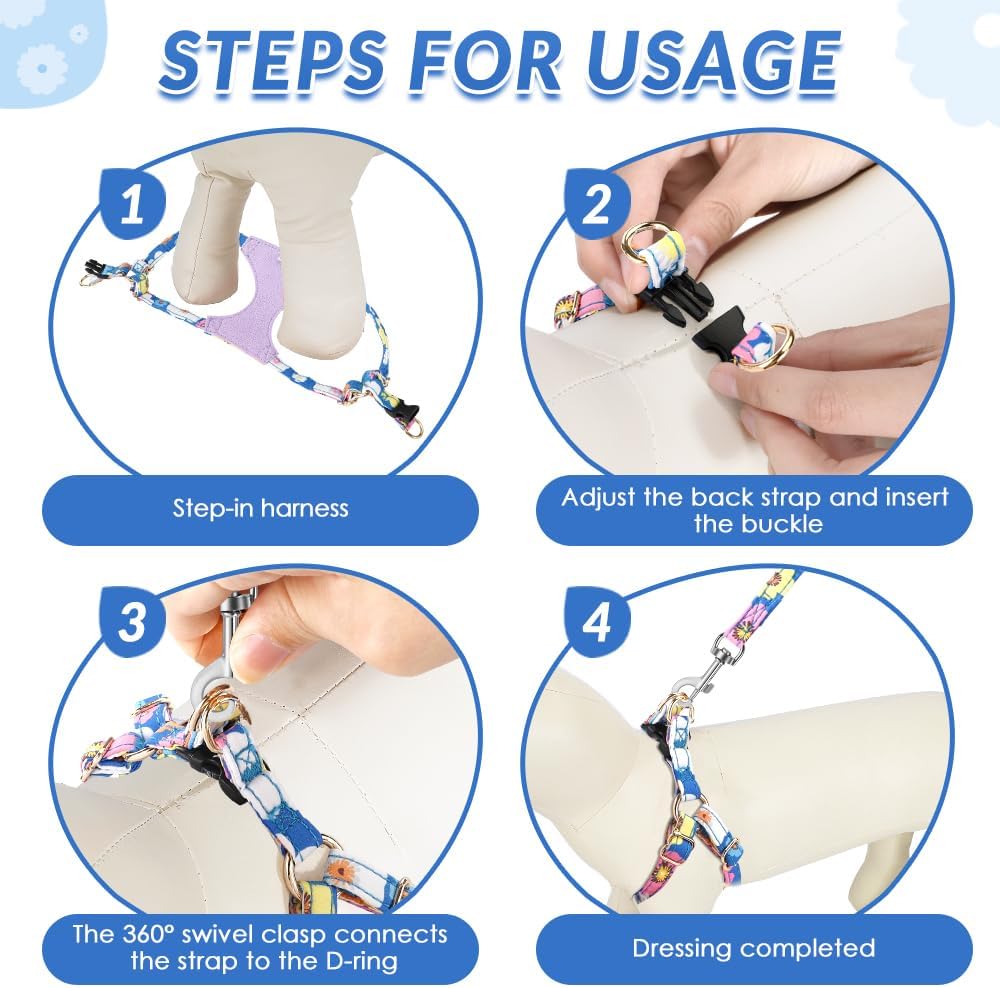 STEPS FOR USAGE

1

Step-in harness

2

Adjust the back strap and insert the buckle

3

The 360° swivel clasp connects the strap to the D-ring

4

Dressing completed