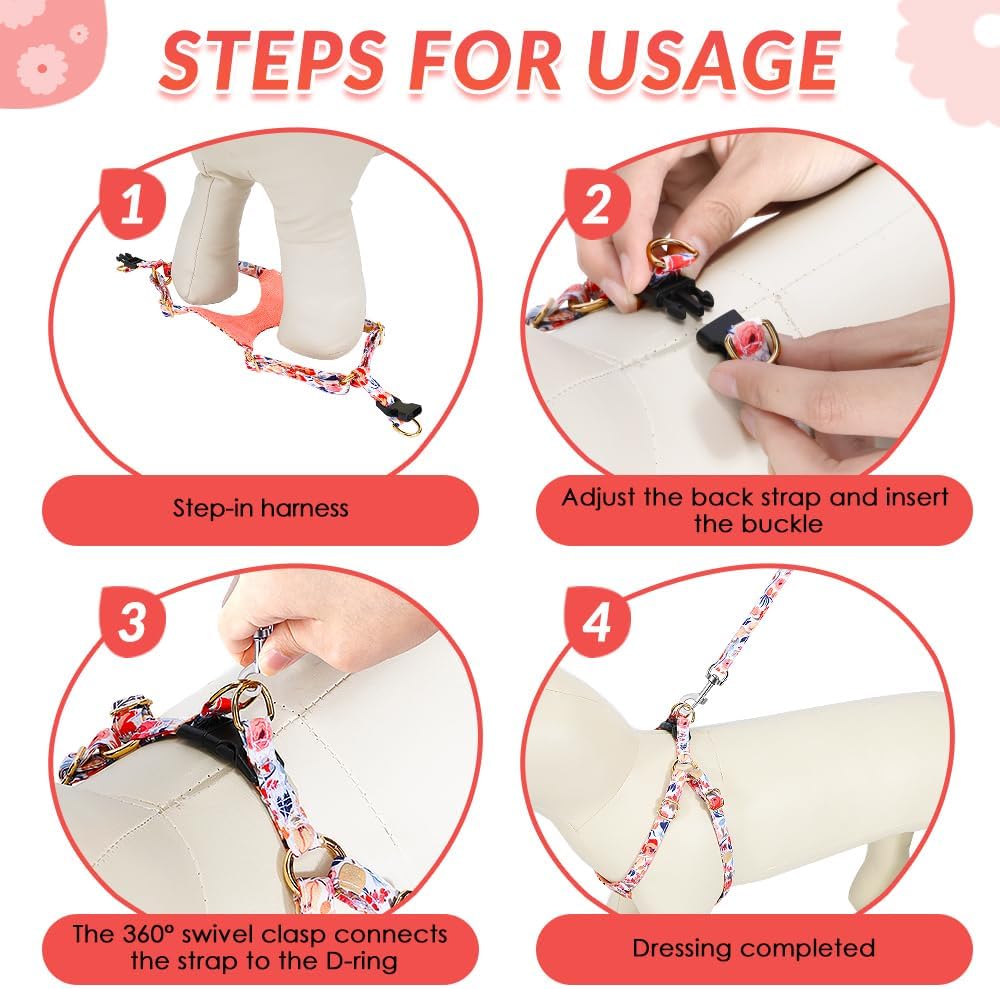 STEPS FOR USAGE

1

Step-in harness

2

Adjust the back strap and insert the buckle

3

The 360° swivel clasp connects the strap to the D-ring

4

Dressing completed