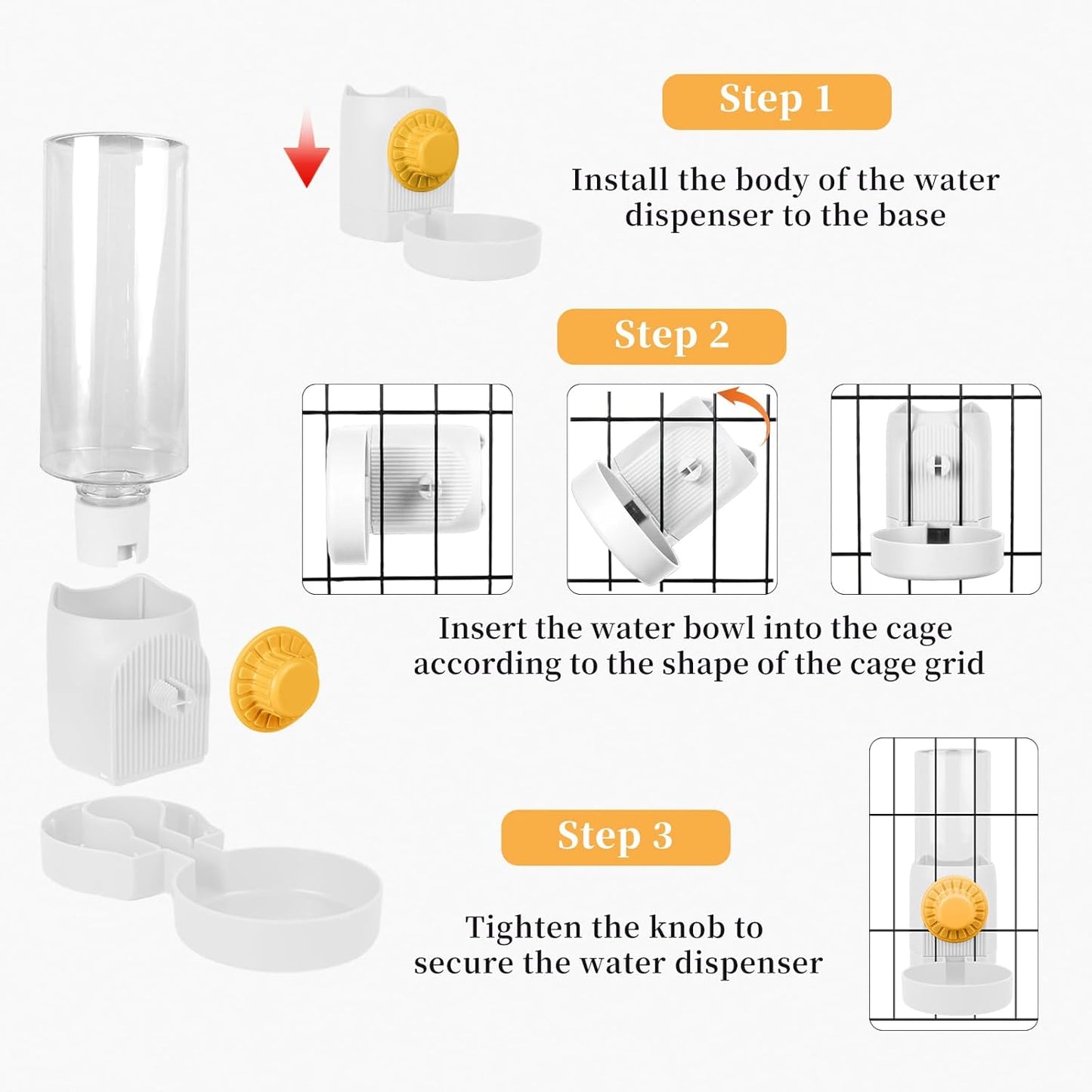 Step 1

Install the body of the water dispenser to the base

Step 2

Insert the water bowl into the cage according to the shape of the cage grid

Step 3

Tighten the knob to secure the water dispenser