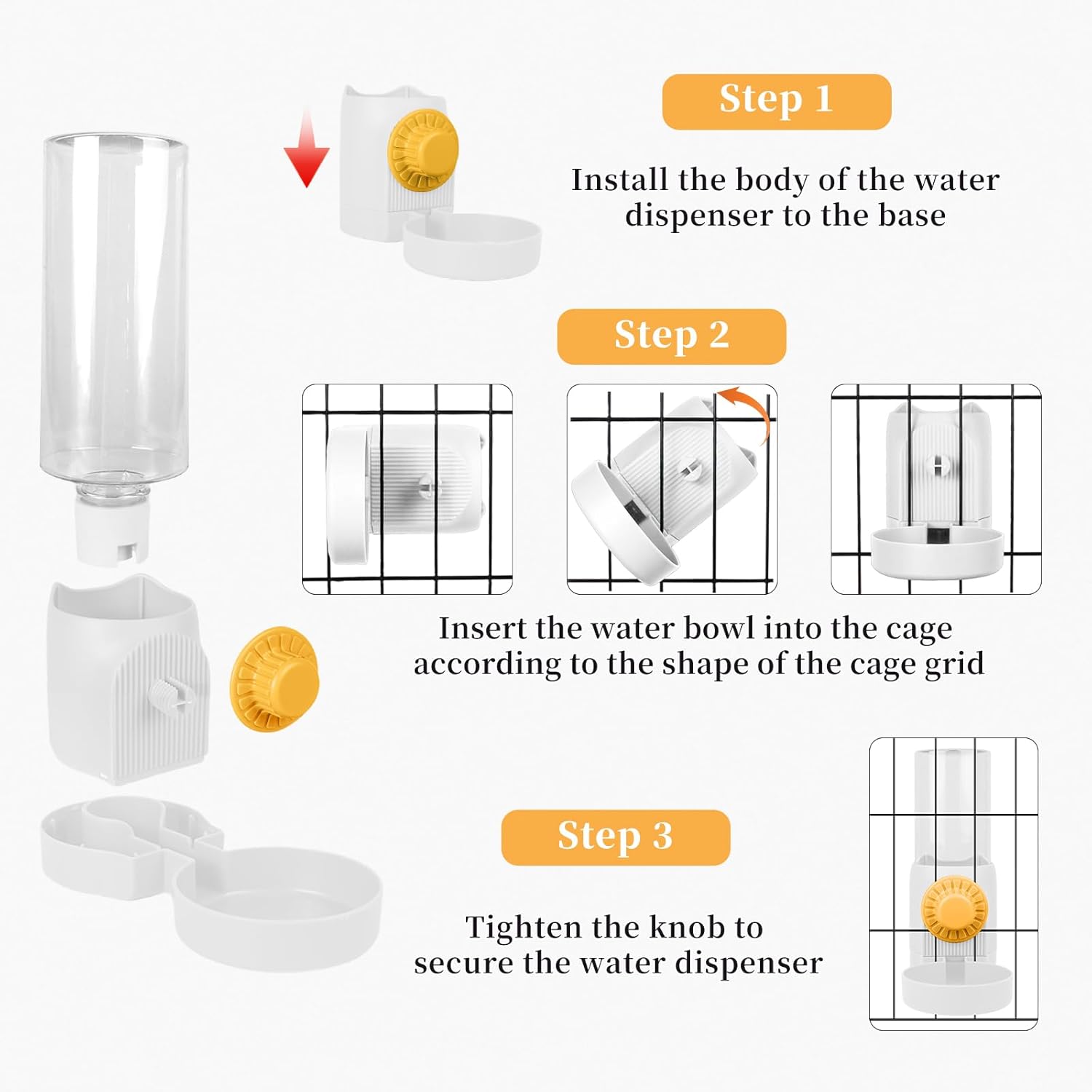 Step 1

Install the body of the water dispenser to the base

Step 2

Insert the water bowl into the cage according to the shape of the cage grid

Step 3

Tighten the knob to secure the water dispenser