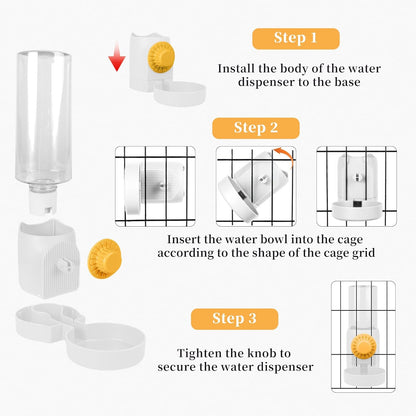 Step 1

Install the body of the water dispenser to the base

Step 2

Insert the water bowl into the cage according to the shape of the cage grid

Step 3

Tighten the knob to secure the water dispenser