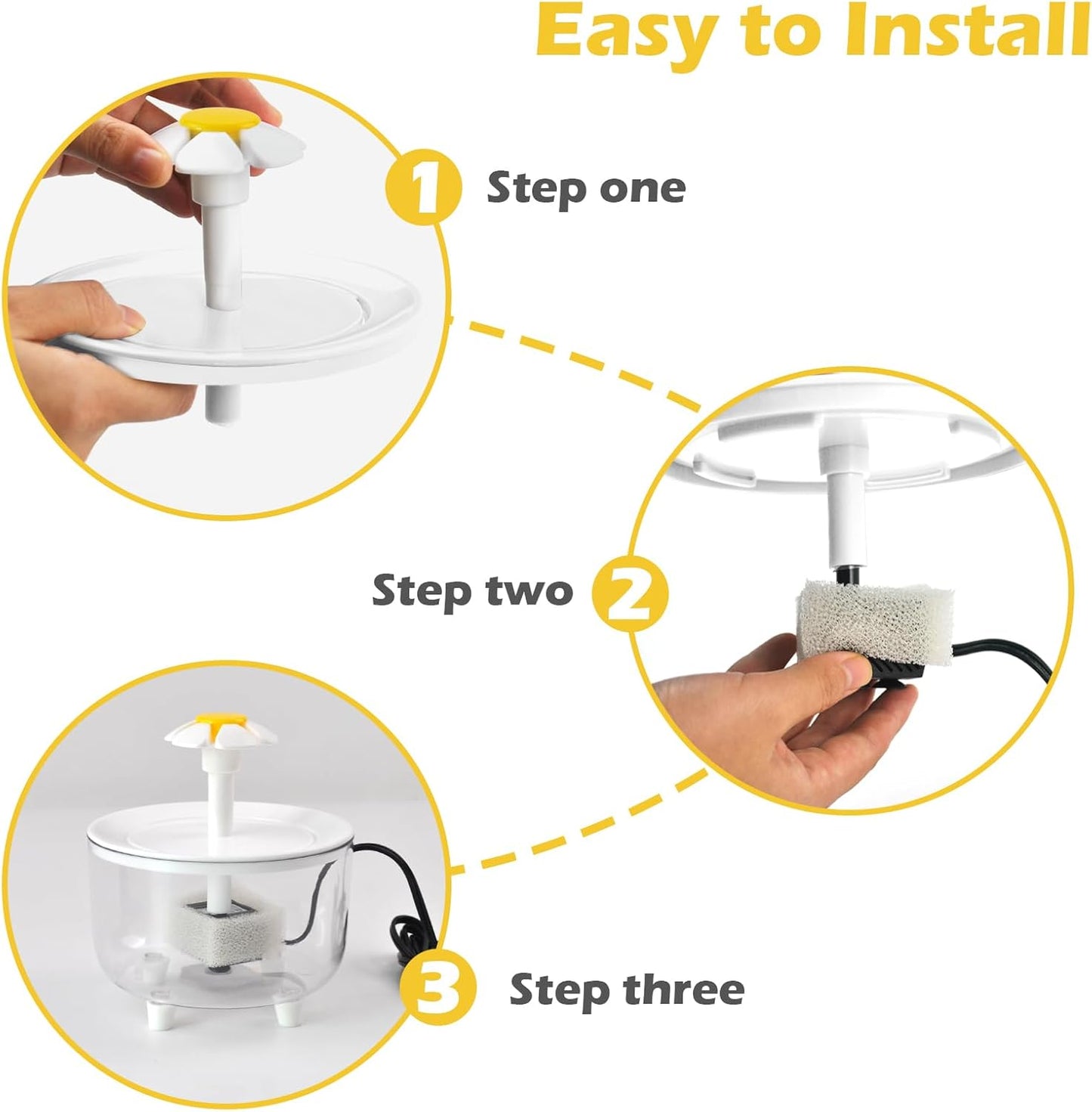 Easy to Install

1 Step one

Step two 2

3 Step three