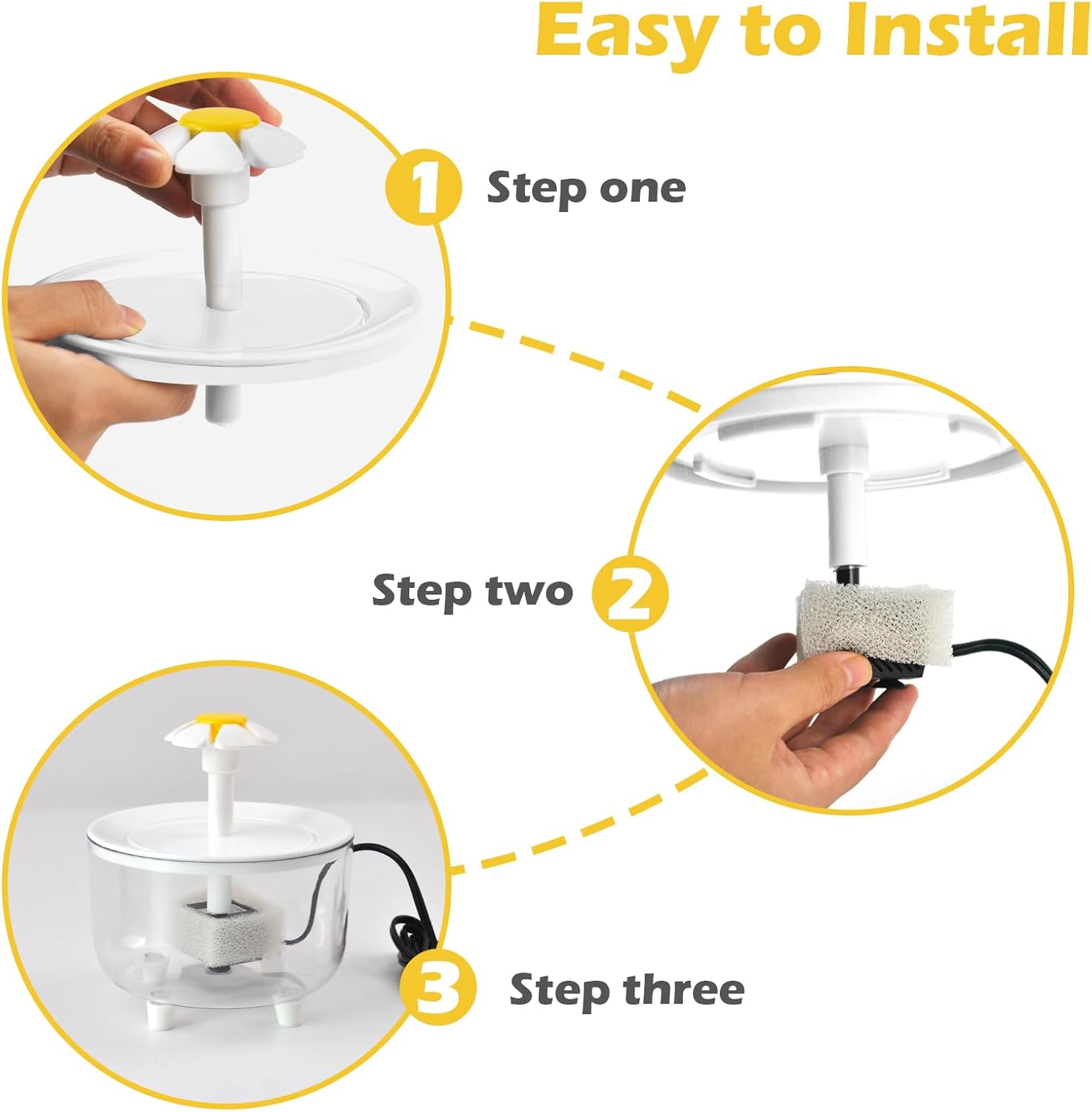 Easy to Install

1 Step one

Step two 2

3 Step three