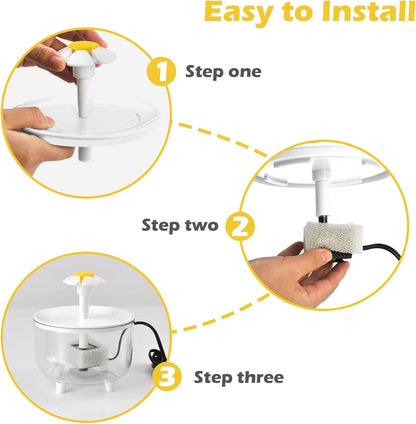 Easy to Install

1 Step one

Step two 2

3 Step three