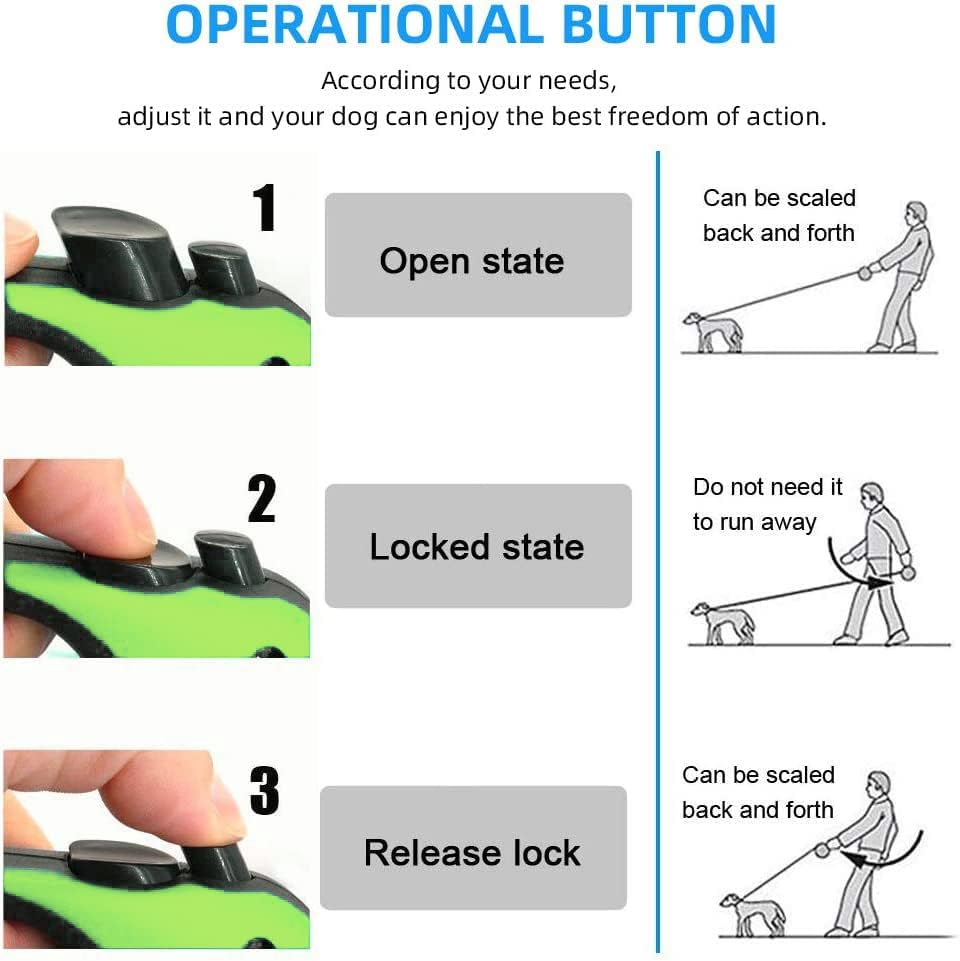 OPERATIONAL BUTTON

According to your needs,
adjust it and your dog can enjoy the best freedom of action.

1

Open state

Can be scaled back and forth

2

Locked state

Do not need it to run away

3

Release lock

Can be scaled back and forth