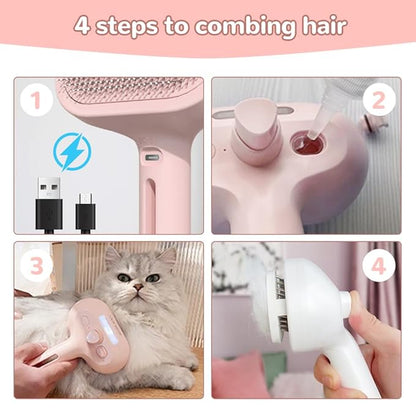 4 steps to combing hair

1

2

3

4