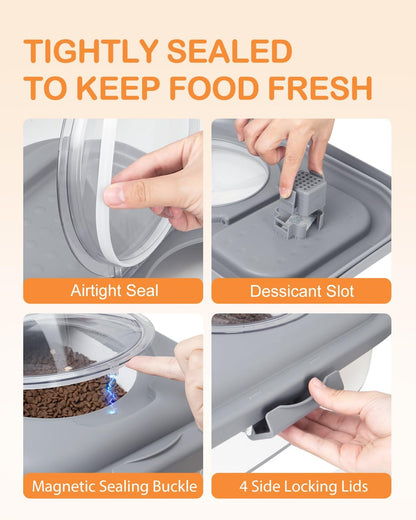 TIGHTLY SEALED
TO KEEP FOOD FRESH

Airtight Seal

Dessicant Slot

Magnetic Sealing Buckle

4 Side Locking Lids