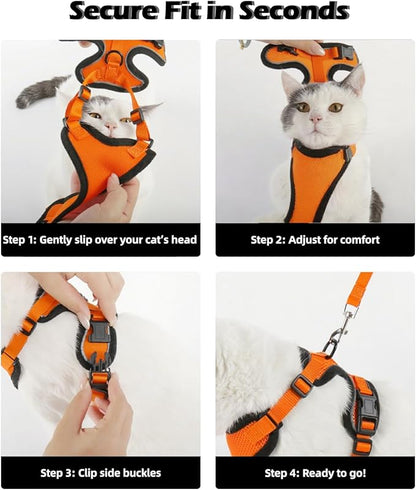 Secure Fit in Seconds

Step 1: Gently slip over your cat's head

Step 2: Adjust for comfort

Step 3: Clip side buckles

Step 4: Ready to go!