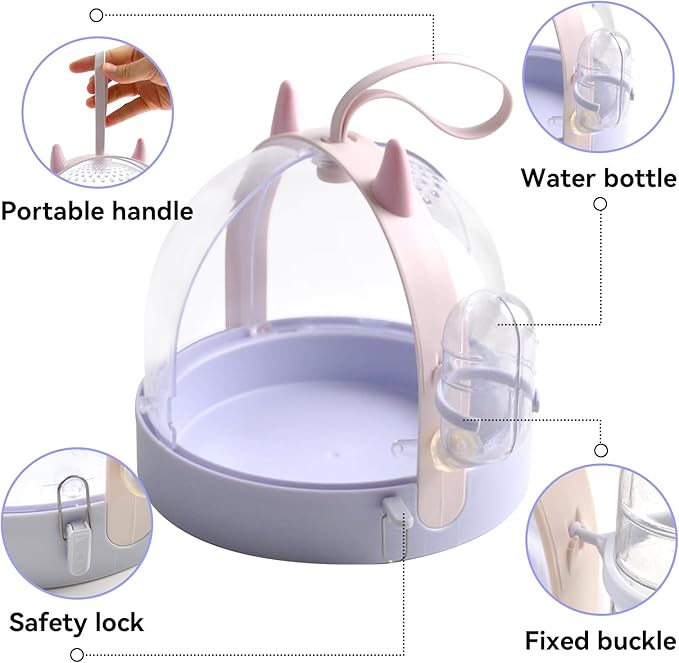 Portable handle

Water bottle

Safety lock

Fixed buckle