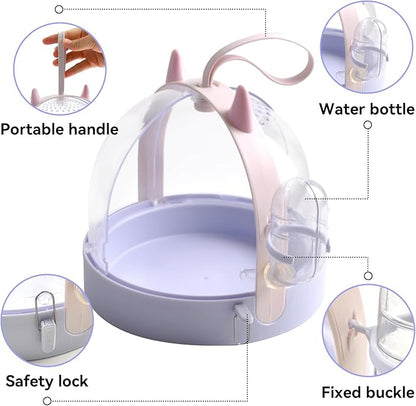 Portable handle

Water bottle

Safety lock

Fixed buckle