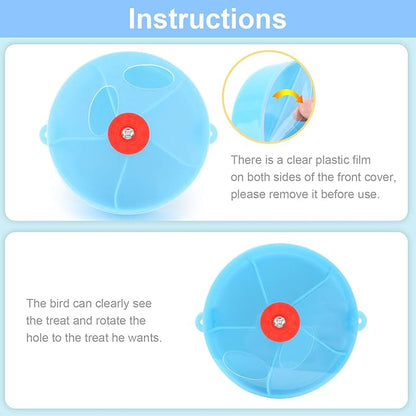 Instructions

There is a clear plastic film on both sides of the front cover, please remove it before use.

The bird can clearly see the treat and rotate the hole to the treat he wants.