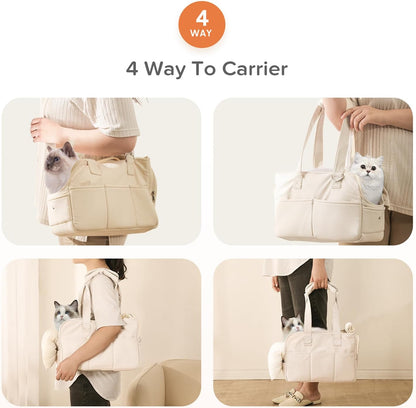 4
WAY

4 Way To Carrier