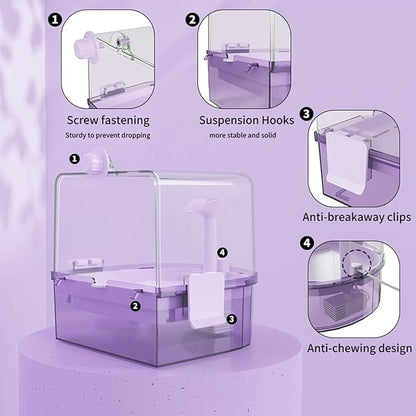 1

Screw fastening
Sturdy to prevent dropping

2

Suspension Hooks
more stable and solid

3

Anti-breakaway clips

4

Anti-chewing design

1

4

2

3