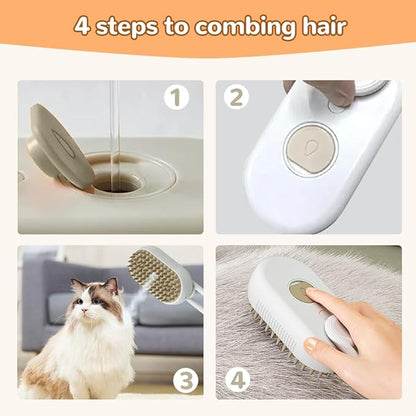 4 steps to combing hair

1

2

3

4