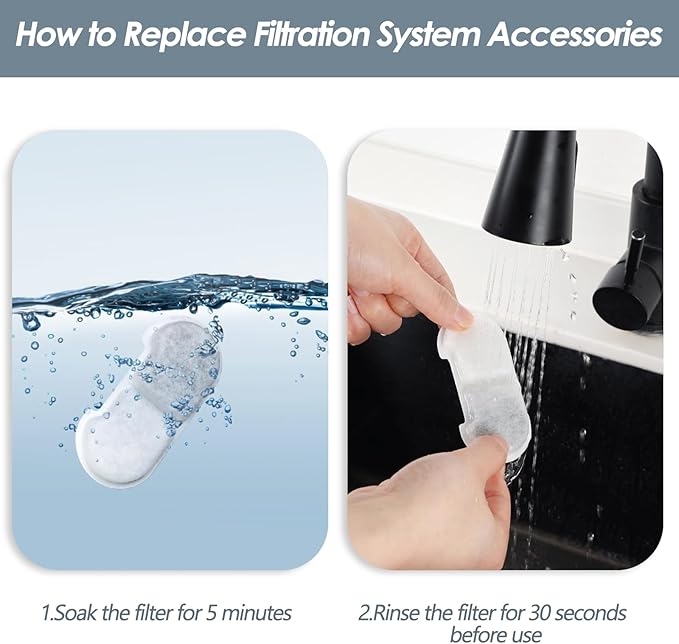 How to Replace Filtration System Accessories

1.Soak the filter for 5 minutes

2.Rinse the filter for 30 seconds before use