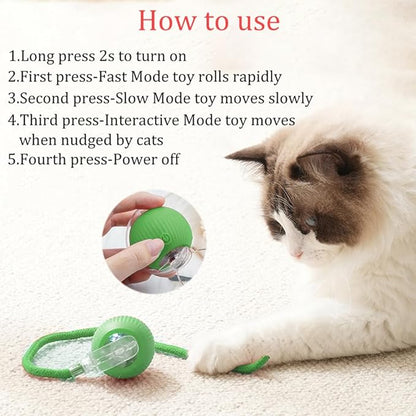 How to use

1.Long press 2s to turn on
2.First press-Fast Mode toy rolls rapidly
3.Second press-Slow Mode toy moves slowly
4.Third press-Interactive Mode toy moves when nudged by cats
5.Fourth press-Power off